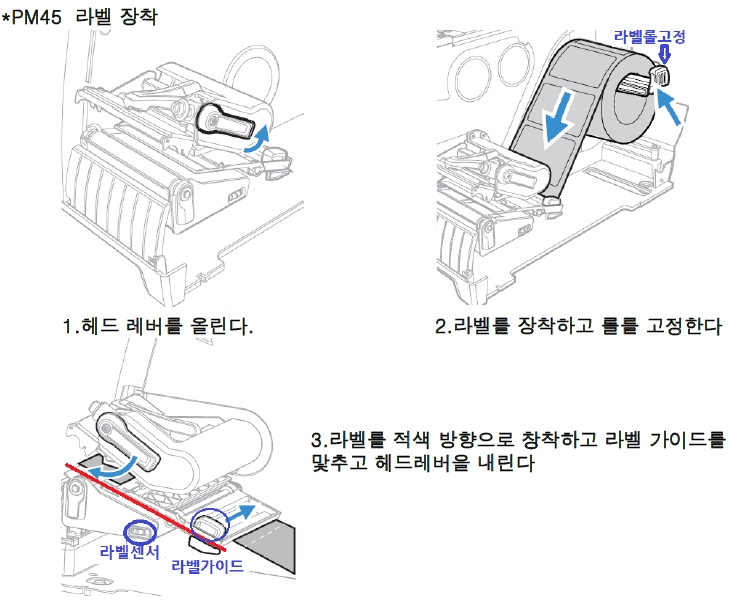 *PM45 라벨 장착

라벨롤고정

1.헤드 레버를 올린다.

2.라벨를 장착하고 롤를 고정한다

3.라벨를 적색 방향으로 창착하고 라벨 가이드를 맞추고 헤드레버을 내린다

라벨센서

라벨가이드