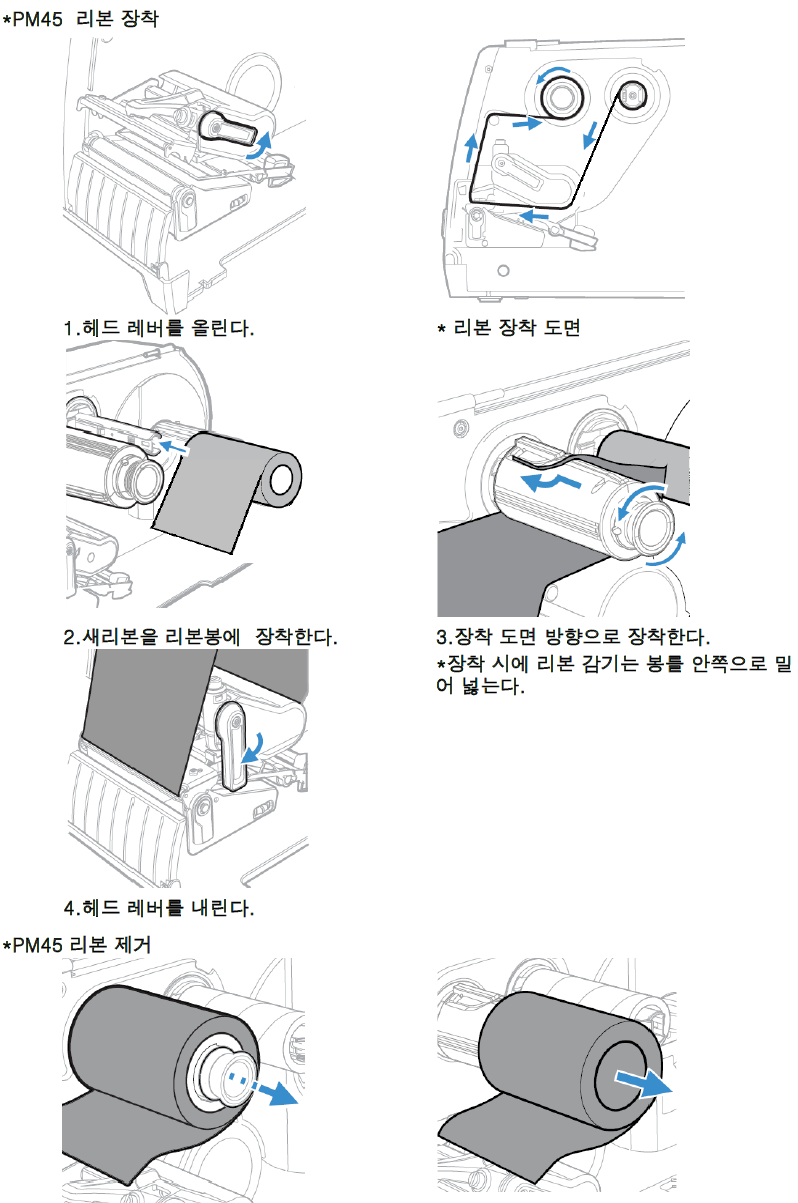 *PM45 리본 장착

1.헤드 레버를 올린다.

* 리본 장착 도면

2.새리본을 리본봉에 장착한다.

3.장착 도면 방향으로 장착한다.
*장착 시에 리본 감기는 봉를 안쪽으로 밀어 넣는다.

4.헤드 레버를 내린다.

*PM45 리본 제거