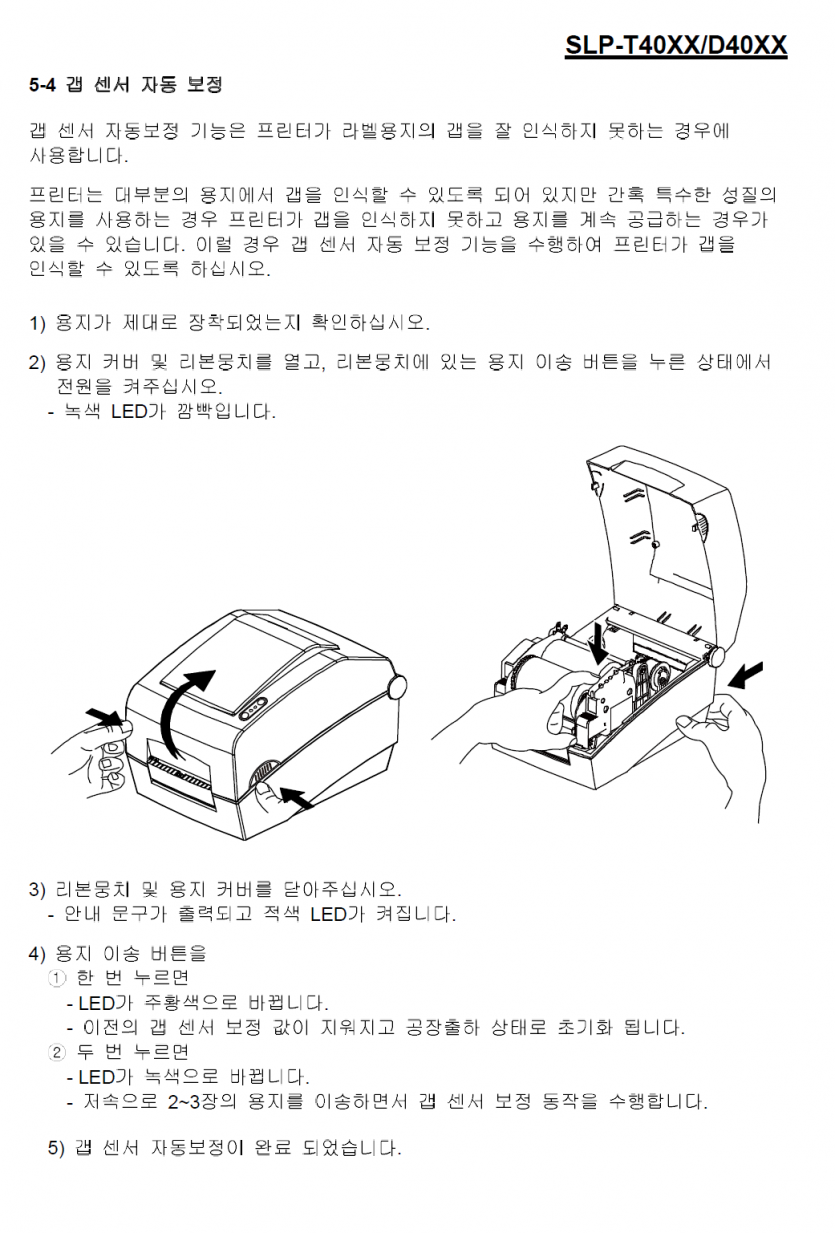 SLP-T40XX/D40XX

5-4 갭 센서 자동 보정

갭 센서 자동보정 기능은 프린터가 라벨용지의 갭을 잘 인식하지 못하는 경우에 사용합니다.

프린터는 대부분의 용지에서 갭을 인식할 수 있도록 되어 있지만 간혹 특수한 성질의 용지를 사용하는 경우 프린터가 갭을 인식하지 못하고 용지를 계속 공급하는 경우가 있을 수 있습니다. 이럴 경우 갭 센서 자동 보정 기능을 수행하여 프린터가 갭을 인식할 수 있도록 하십시오.

1) 용지가 제대로 장착되었는지 확인하십시오.

2) 용지 커버 및 리본뭉치를 열고, 리본뭉치에 있는 용지 이송 버튼을 누른 상태에서 전원을 켜주십시오.
- 녹색 LED가 깜빡입니다.

3) 리본뭉치 및 용지 커버를 닫아주십시오.
- 안내 문구가 출력되고 적색 LED가 켜집니다.

4) 용지 이송 버튼을
① 한 번 누르면
- LED가 주황색으로 바뀝니다.
- 이전의 갭 센서 보정 값이 지워지고 공장출하 상태로 초기화 됩니다.
② 두 번 누르면
- LED가 녹색으로 바뀝니다.
- 저속으로 2~3장의 용지를 이송하면서 갭 센서 보정 동작을 수행합니다.

5) 갭 센서 자동보정이 완료 되었습니다.